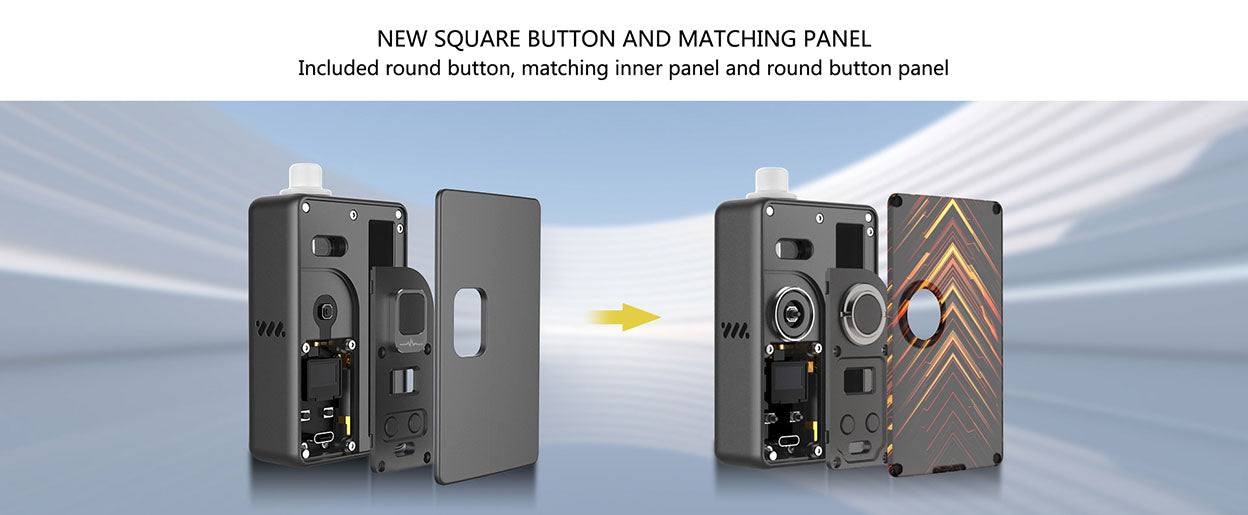 NEW SQUARE BUTTON AND MATCHING PANEL
Included round button, matching inner panel and round button panel