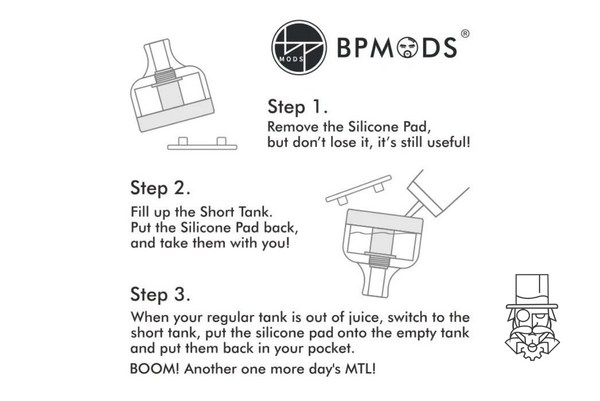 MODS

BPMODS®

Step 1.
Remove the Silicone Pad, but don't lose it, it's still useful!

Step 2.
Fill up the Short Tank. Put the Silicone Pad back, and take them with you!

Step 3.
When your regular tank is out of juice, switch to the short tank, put the silicone pad onto the empty tank and put them back in your pocket.

BOOM! Another one more day's MTL!